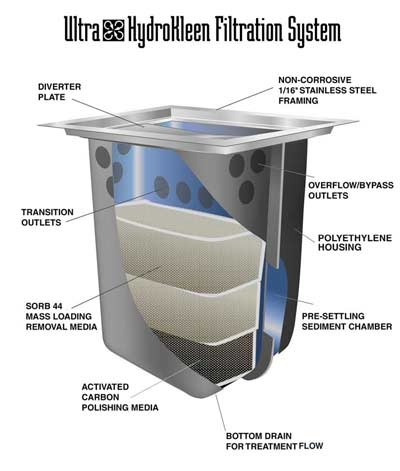 Ultra HydroKleen Filtration System

DIVERTER PLATE

NON-CORROSIVE 1/16" STAINLESS STEEL FRAMING

OVERFLOW/BYPASS OUTLETS

TRANSITION OUTLETS

POLYETHYLENE HOUSING

SORB 44 MASS LOADING REMOVAL MEDIA

PRE-SETTLING SEDIMENT CHAMBER

ACTIVATED CARBON POLISHING MEDIA

BOTTOM DRAIN FOR TREATMENT FLOW